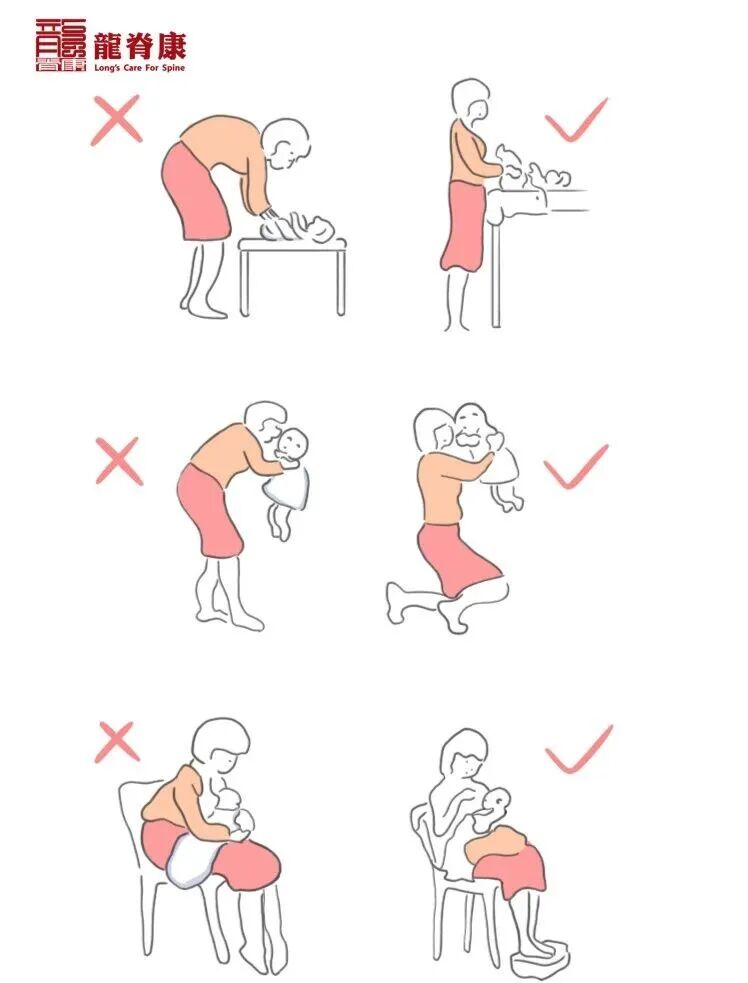 龍脊康
Long's Care For Spine