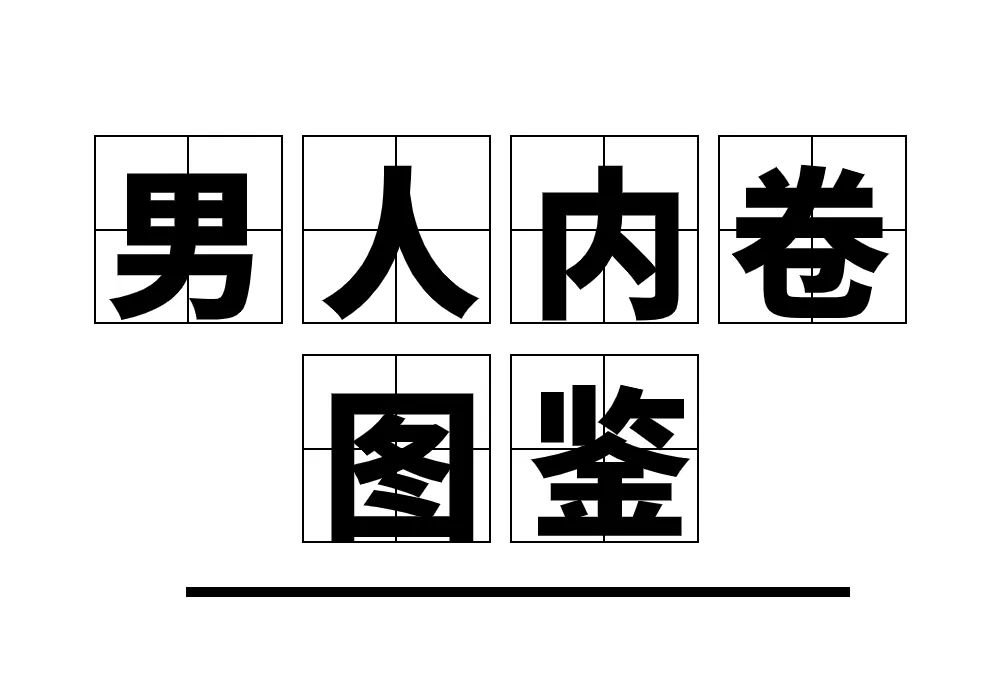 男人内卷
图鉴