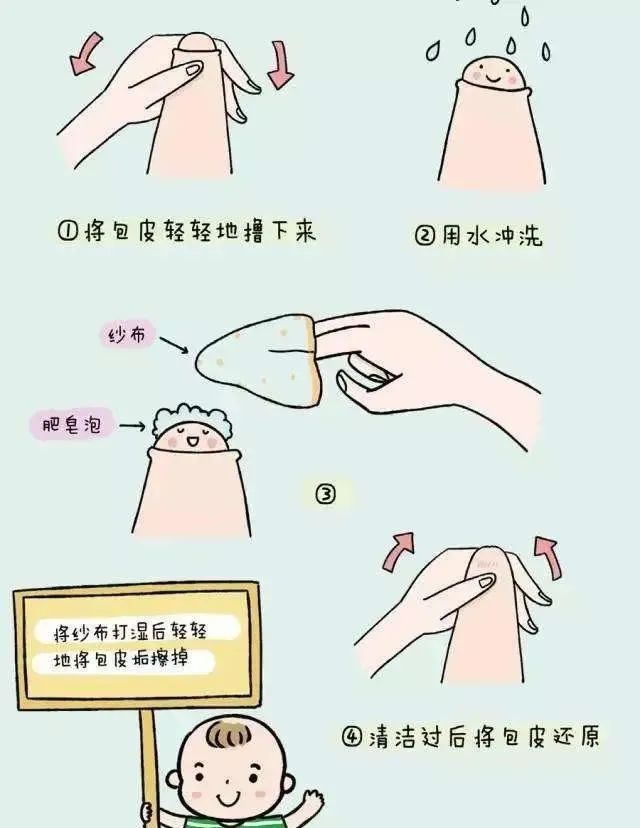 ①将包皮轻轻地撸下来

②用水冲洗

纱布

肥皂泡

③

将纱布打湿后轻轻地将包皮垢擦掉

④清洁过后将包皮还原