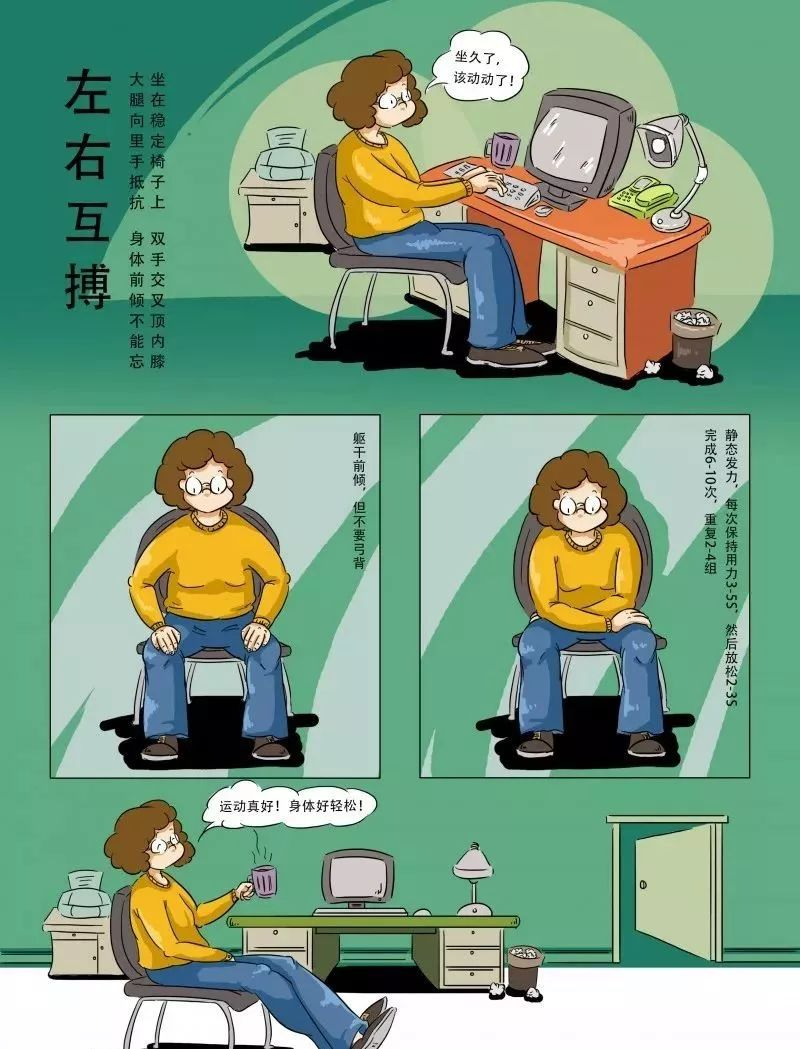 左右互搏

坐在稳定椅子上 双手交叉顶内膝
大腿向里手抵抗 身体前倾不能忘

坐久了，该动动了！

躯干前倾，但不要弓背

静态发力，每次保持用力3-5S，然后放松2-3S
完成6-10次，重复2-4组

运动真好！身体好轻松！