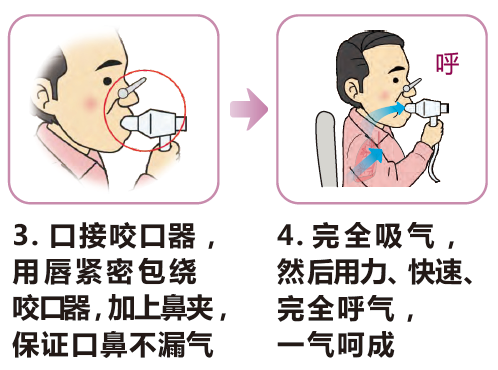 呼

3. 口接咬口器，用唇紧密包绕咬口器，加上鼻夹，保证口鼻不漏气

4. 完全吸气，然后用力、快速、完全呼气，一气呵成