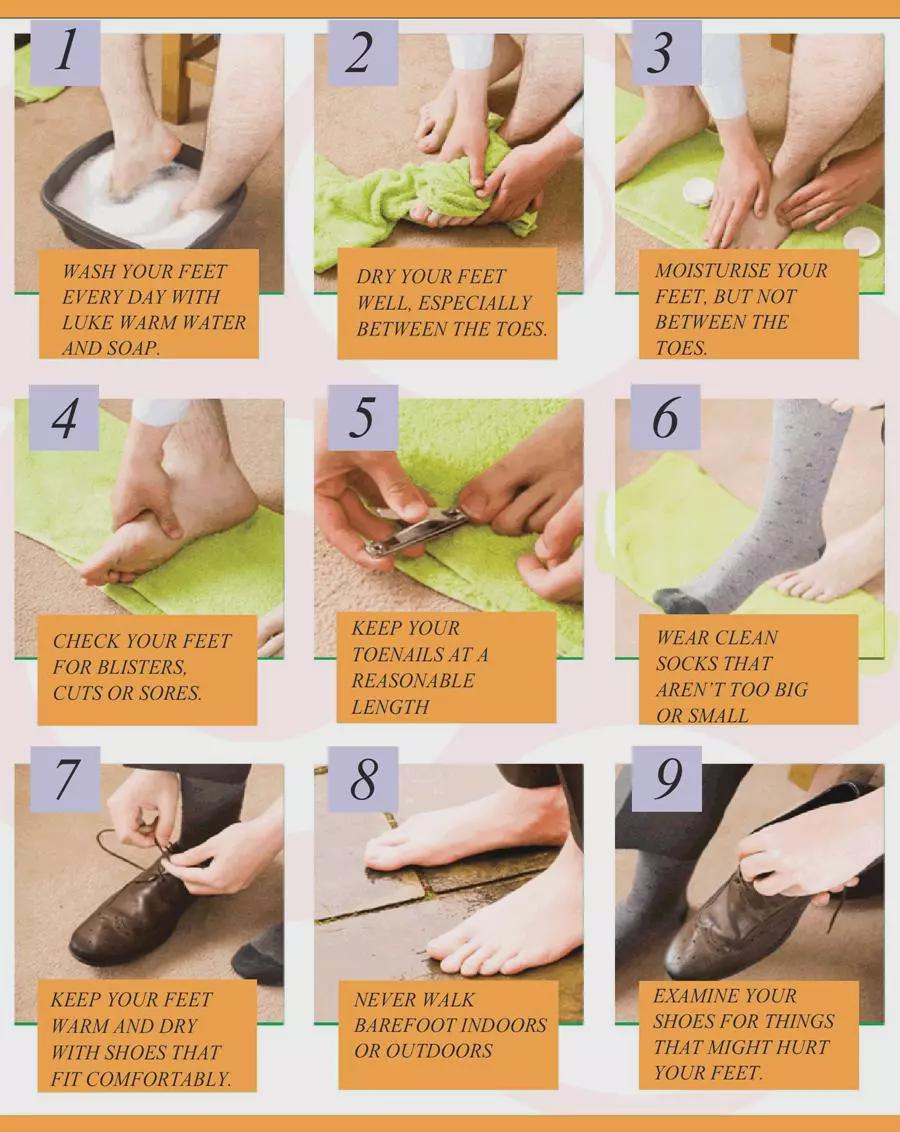 1

WASH YOUR FEET EVERY DAY WITH LUKE WARM WATER AND SOAP.

2

DRY YOUR FEET WELL, ESPECIALLY BETWEEN THE TOES.

3

MOISTURISE YOUR FEET, BUT NOT BETWEEN THE TOES.

4

CHECK YOUR FEET FOR BLISTERS, CUTS OR SORES.

5

KEEP YOUR TOENAILS AT A REASONABLE LENGTH

6

WEAR CLEAN SOCKS THAT AREN'T TOO BIG OR SMALL

7

KEEP YOUR FEET WARM AND DRY WITH SHOES THAT FIT COMFORTABLY.

8

NEVER WALK BAREFOOT INDOORS OR OUTDOORS

9

EXAMINE YOUR SHOES FOR THINGS THAT MIGHT HURT YOUR FEET.