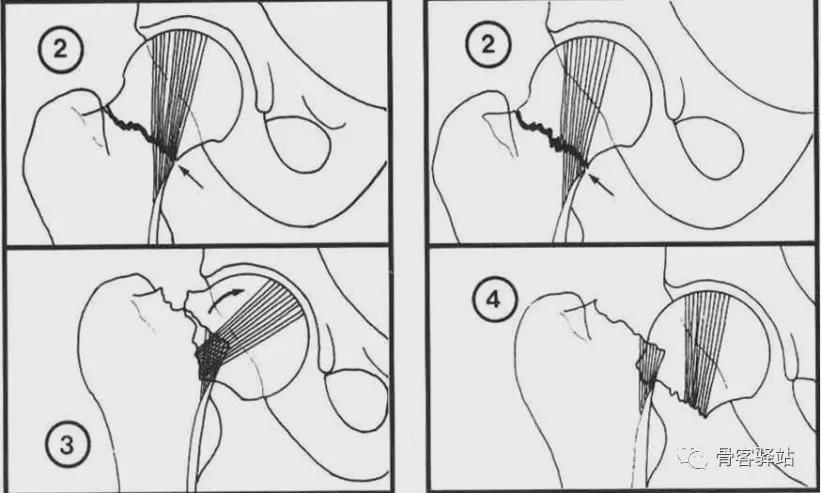 2

2

3

4

骨客驿站