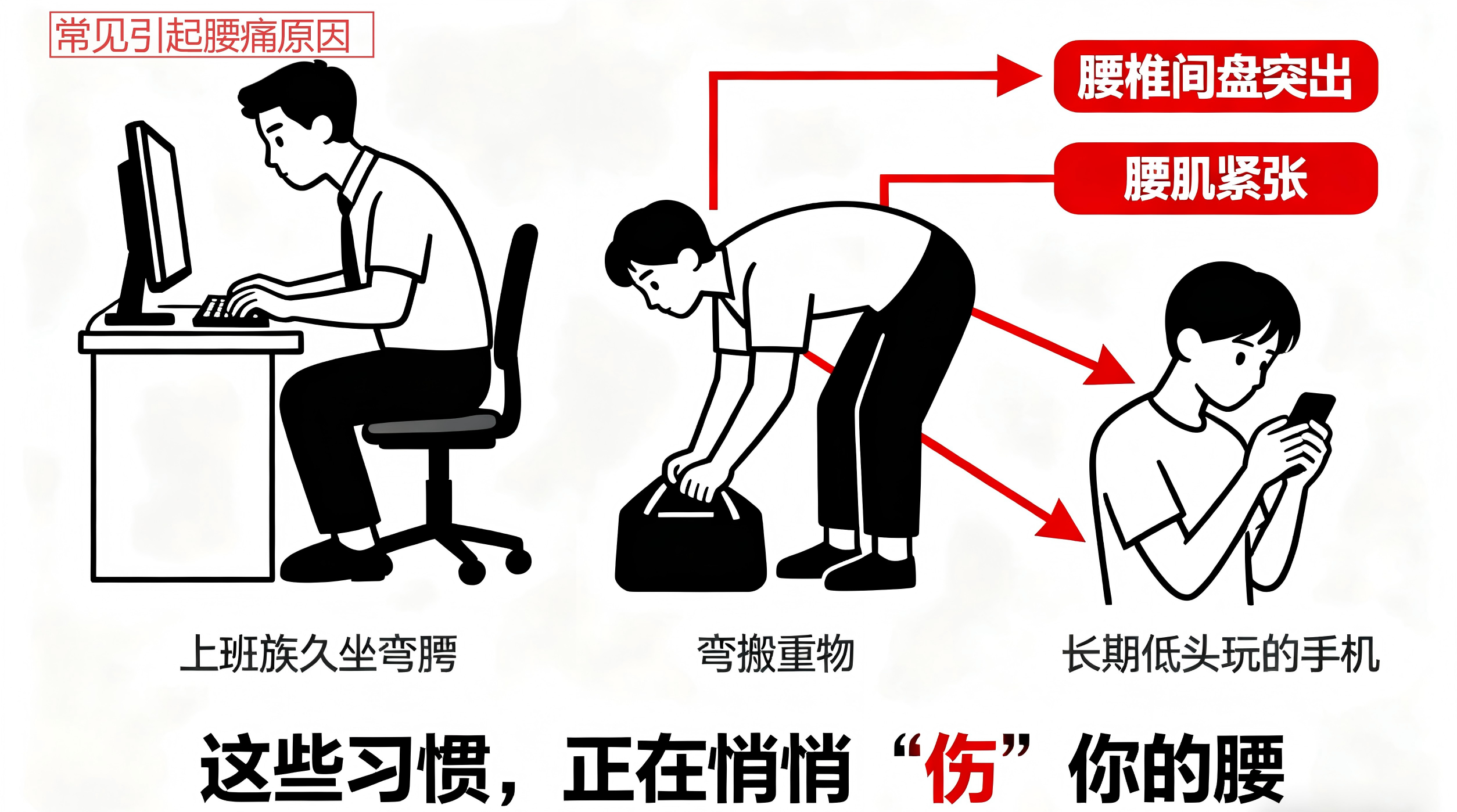 常见引起腰痛原因

腰椎间盘突出

腰肌紧张

上班族久坐弯腰

弯搬重物

长期低头玩的手机

这些习惯，正在悄悄“伤”你的腰