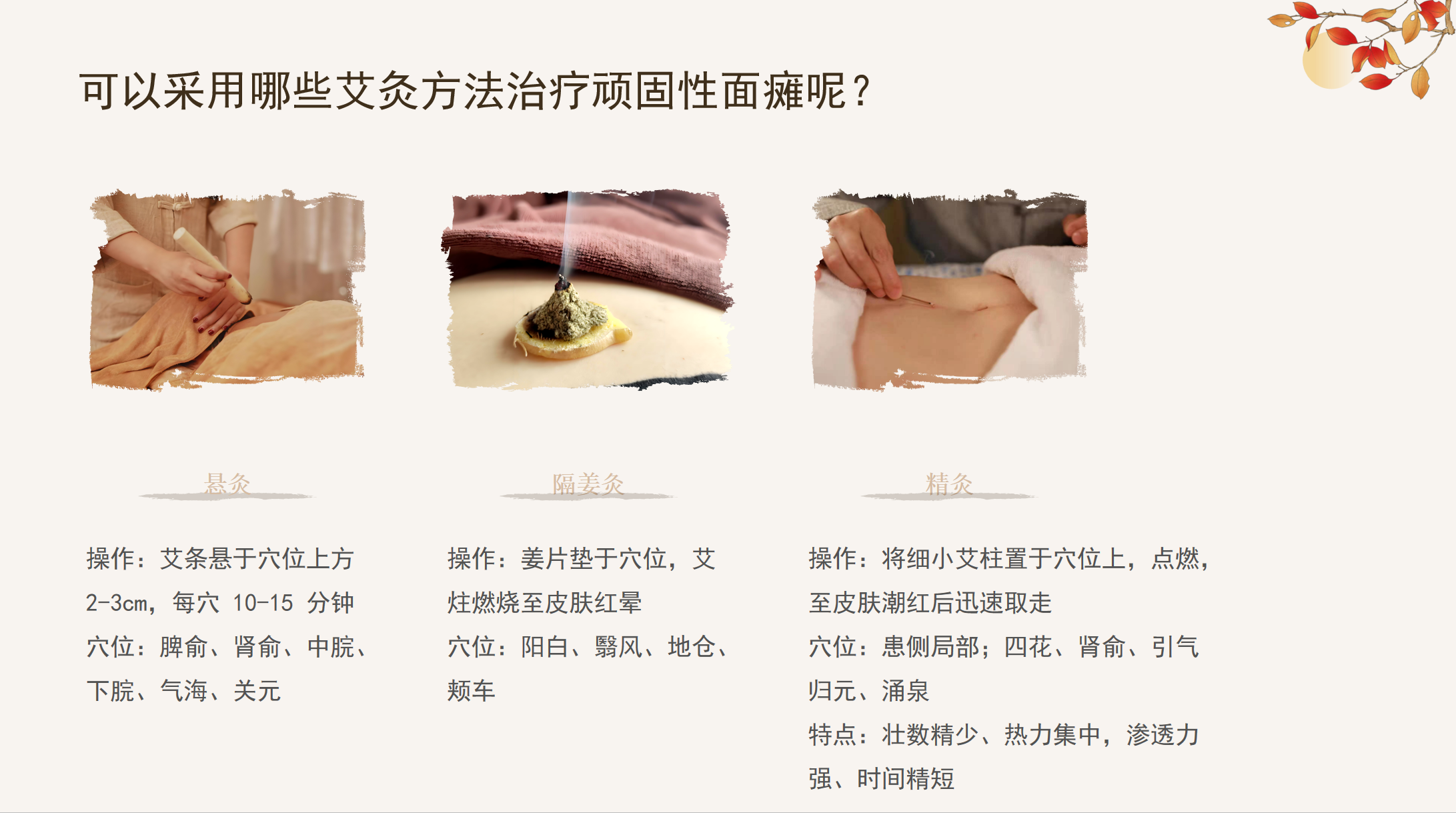 可以采用哪些艾灸方法治疗顽固性面瘫呢？

悬灸

操作：艾条悬于穴位上方 2-3cm，每穴 10-15 分钟

穴位：脾俞、肾俞、中脘、下脘、气海、关元

隔姜灸

操作：姜片垫于穴位，艾炷燃烧至皮肤红晕

穴位：阳白、翳风、地仓、颊车

精灸

操作：将细小艾柱置于穴位上，点燃，至皮肤潮红后迅速取走

穴位：患侧局部；四花、肾俞、引气归元、涌泉

特点：壮数精少、热力集中，渗透力强、时间精短