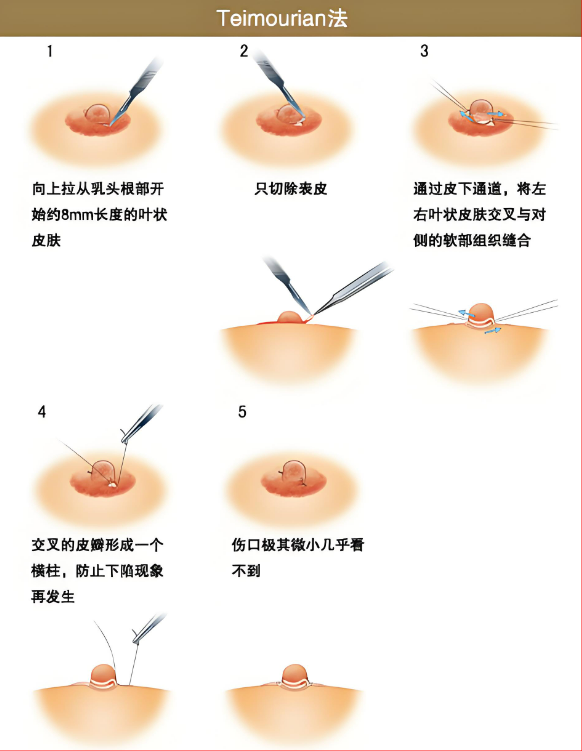 Teimourian法

1

向上拉从乳头根部开始约8mm长度的叶状皮肤

2

只切除表皮

3

通过皮下通道，将左右叶状皮肤交叉与对侧的软部组织缝合

4

交叉的皮瓣形成一个横柱，防止下陷现象再发生

5

伤口极其微小几乎看不到