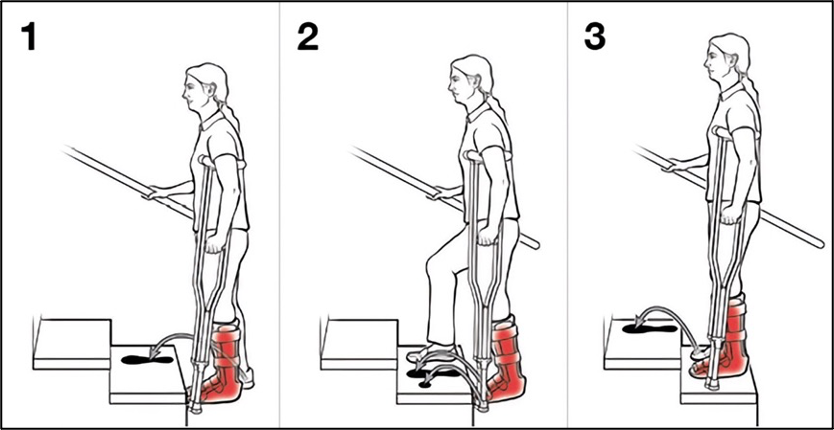 1

2

3