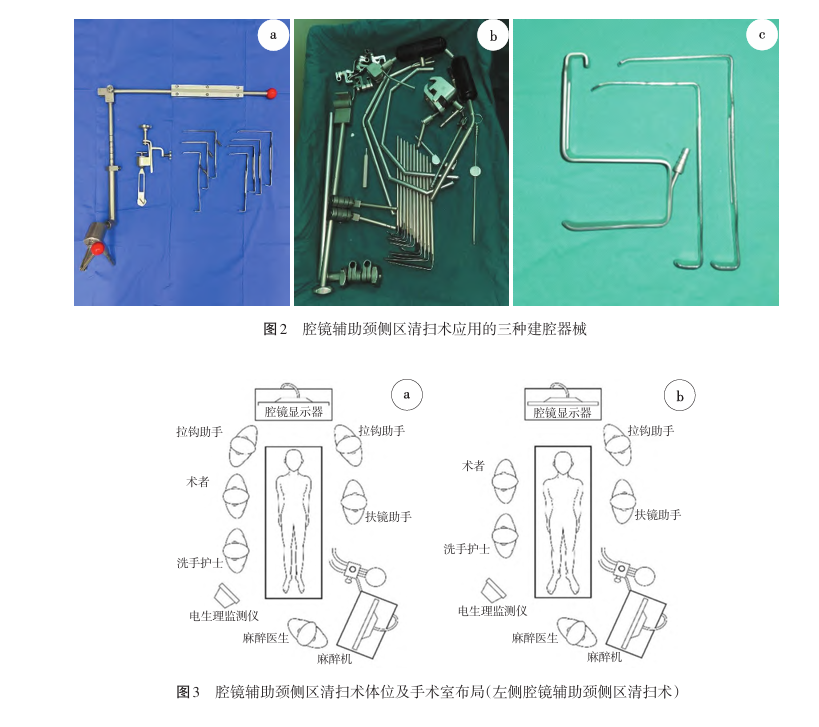 a

b

c

图2 腔镜辅助颈侧区清扫术应用的三种建腔器械

a

腔镜显示器

拉钩助手

拉钩助手

术者

扶镜助手

洗手护士

电生理监测仪

麻醉医生

麻醉机

b

腔镜显示器

拉钩助手

术者

扶镜助手

洗手护士

电生理监测仪

麻醉医生

麻醉机

图3 腔镜辅助颈侧区清扫术体位及手术室布局(左侧腔镜辅助颈侧区清扫术)