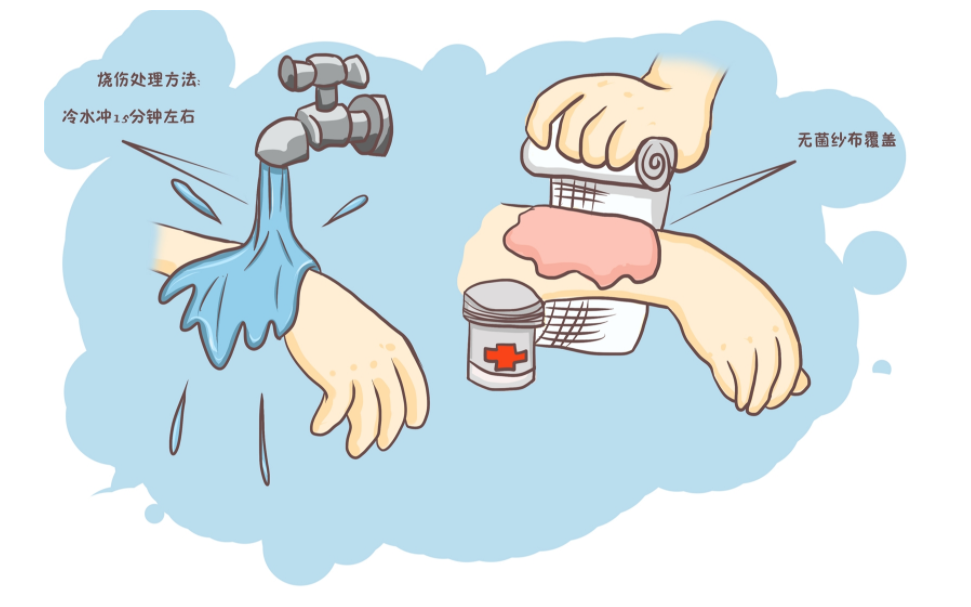 烧伤处理方法:
冷水冲15分钟左右

无菌纱布覆盖