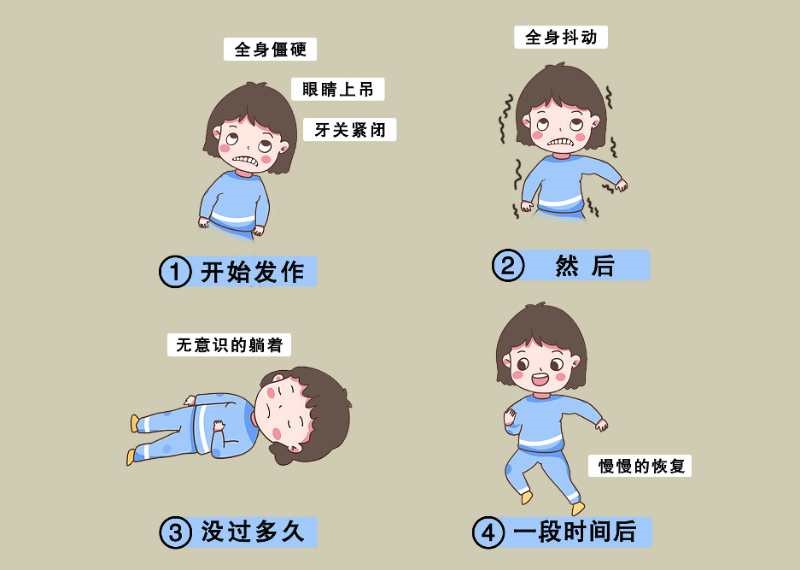 全身僵硬
眼睛上吊
牙关紧闭

① 开始发作

全身抖动

② 然 后

无意识的躺着

③ 没过多久

慢慢的恢复

④ 一段时间后