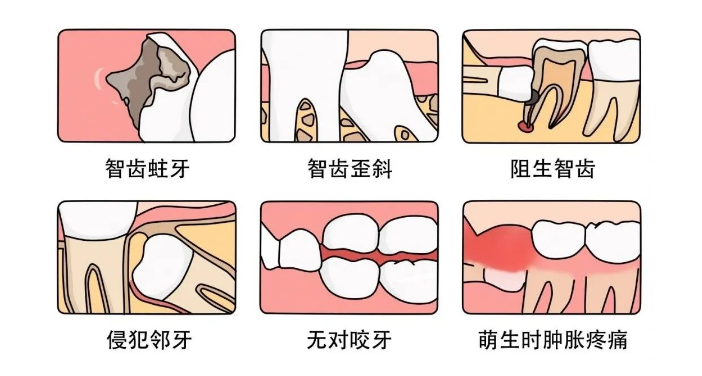 智齿蛀牙

智齿歪斜

阻生智齿

侵犯邻牙

无对咬牙

萌生时肿胀疼痛