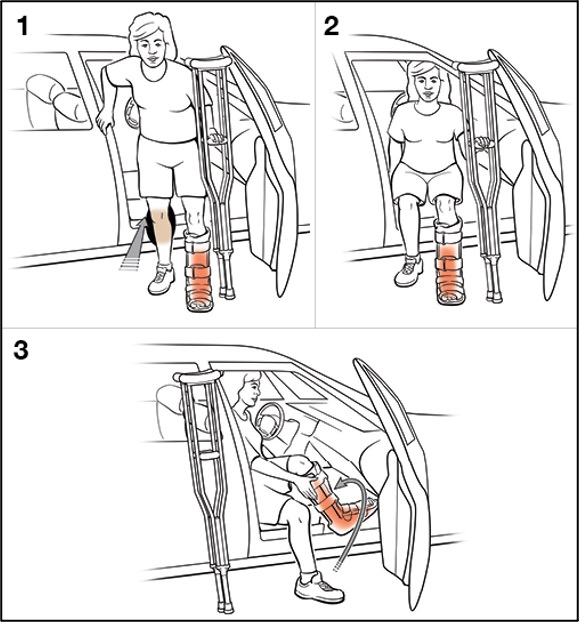 1

2

3