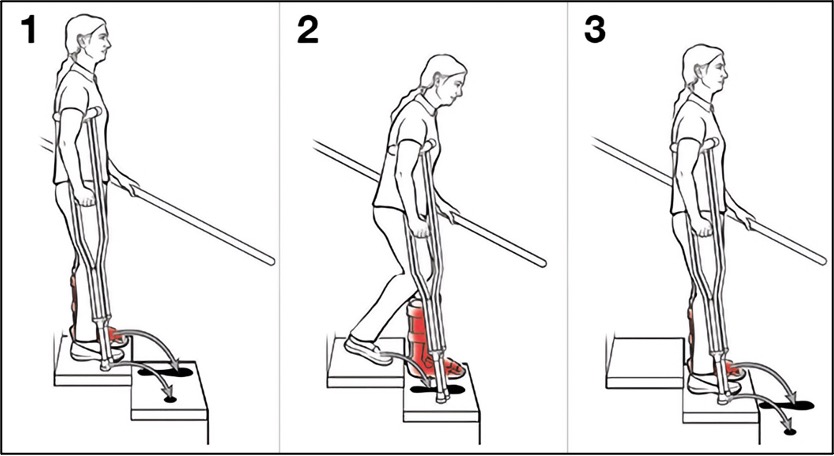 1

2

3