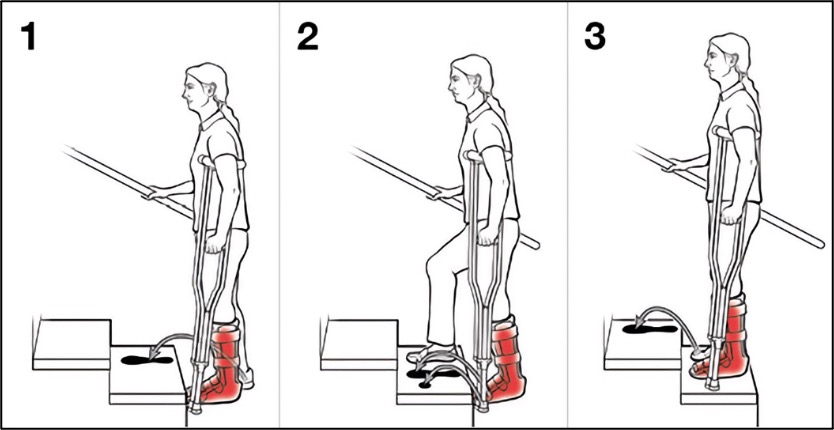 1

2

3