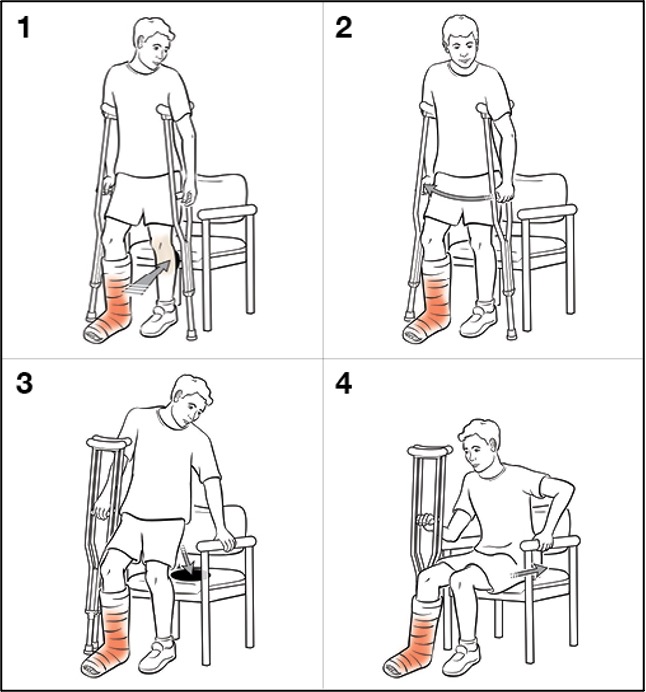 1

2

3

4