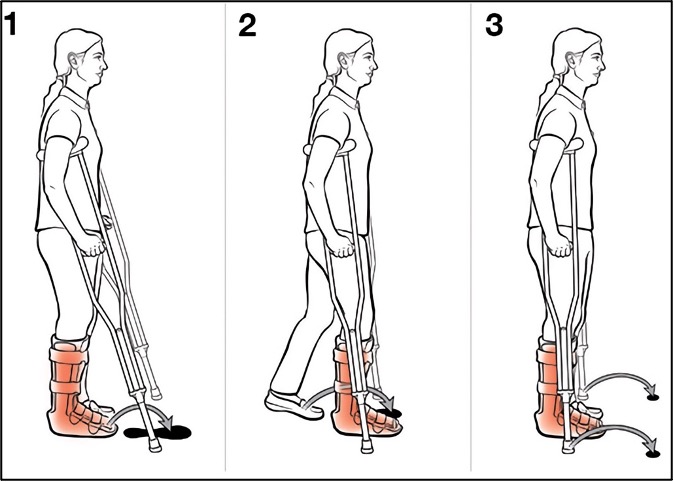 1

2

3