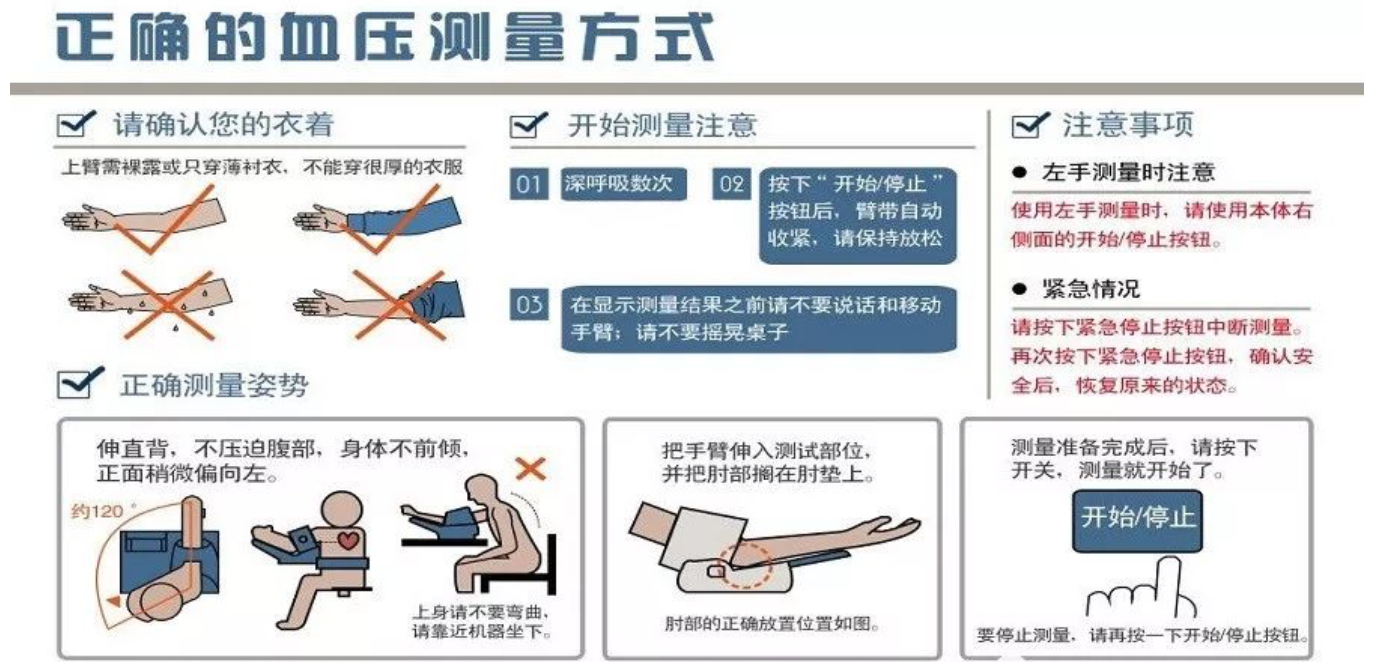 正确的血压测量方式

请确认您的衣着

上臂需裸露或只穿薄衬衣，不能穿很厚的衣服

开始测量注意

01 深呼吸数次

02 按下“开始/停止”按钮后，臂带自动收紧，请保持放松

03 在显示测量结果之前请不要说话和移动手臂；请不要摇晃桌子

注意事项

● 左手测量时注意

使用左手测量时，请使用本体右侧面的开始/停止按钮。

● 紧急情况

请按下紧急停止按钮中断测量。再次按下紧急停止按钮，确认安全后，恢复原来的状态。

正确测量姿势

伸直背，不压迫腹部，身体不前倾，正面稍微偏向左。

约120°

上身请不要弯曲，请靠近机器坐下。

把手臂伸入测试部位，并把肘部搁在肘垫上。

肘部的正确放置位置如图。

测量准备完成后，请按下开关，测量就开始了。

开始/停止

要停止测量，请再按一下开始/停止按钮。