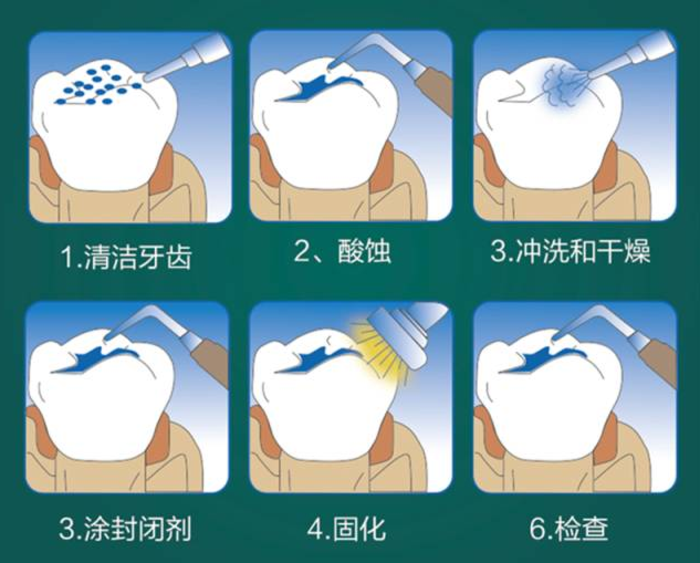 1.清洁牙齿

2、酸蚀

3.冲洗和干燥

3.涂封闭剂

4.固化

6.检查