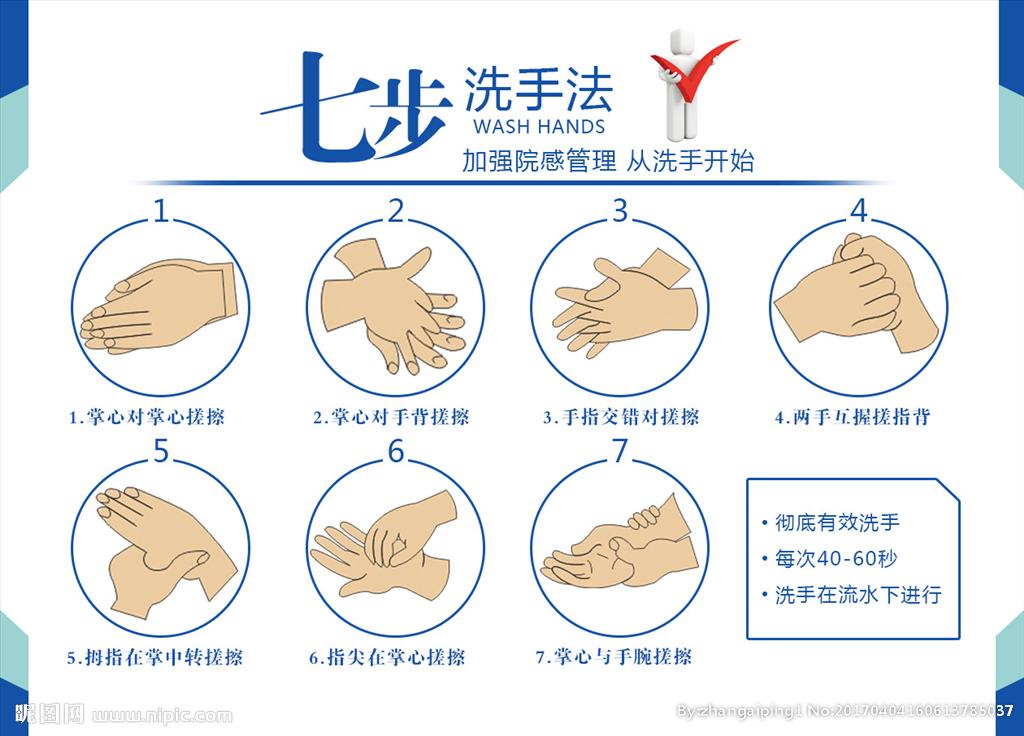 七步 洗手法
WASH HANDS
加强院感管理 从洗手开始

1
1.掌心对掌心搓擦

2
2.掌心对手背搓擦

3
3.手指交错对搓擦

4
4.两手互握搓指背

5
5.拇指在掌中转搓擦

6
6.指尖在掌心搓擦

7
7.掌心与手腕搓擦

• 彻底有效洗手
• 每次40-60秒
• 洗手在流水下进行

昵图网 www.nipic.com
By:zhangaiping1 No:20170404160613785037