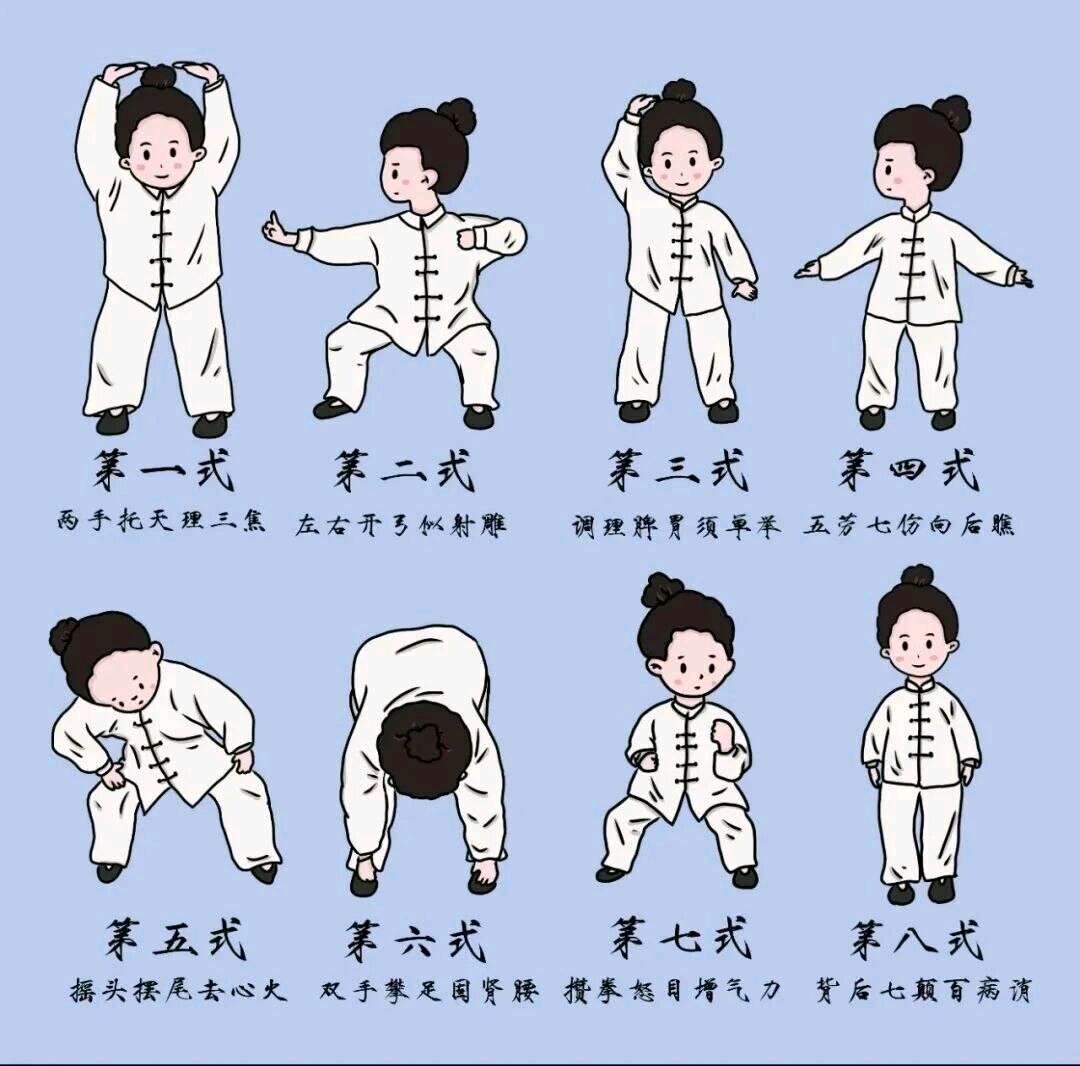 第一式
两手托天理三焦

第二式
左右开弓似射雕

第三式
调理脾胃须单举

第四式
五劳七伤向后瞧

第五式
摇头摆尾去心火

第六式
双手攀足固肾腰

第七式
攒拳怒目增气力

第八式
背后七颠百病消