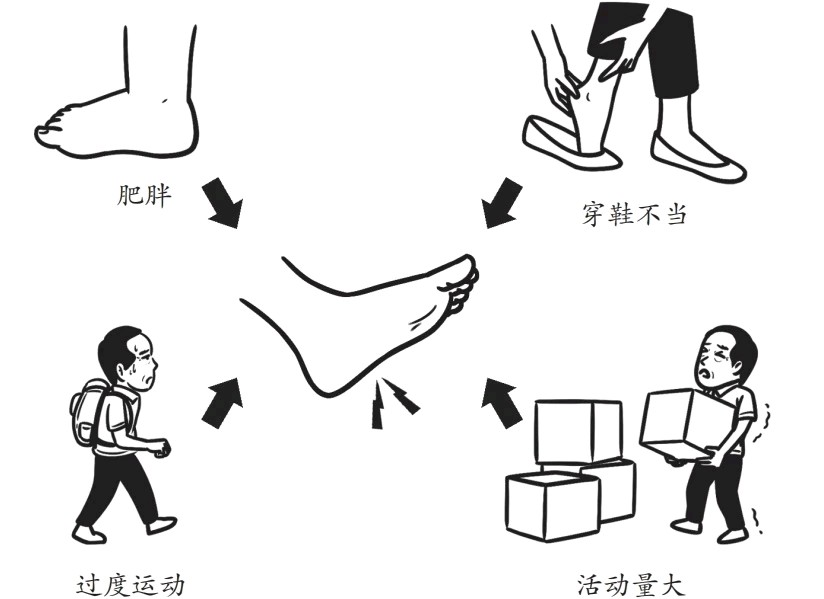 肥胖

穿鞋不当

过度运动

活动量大