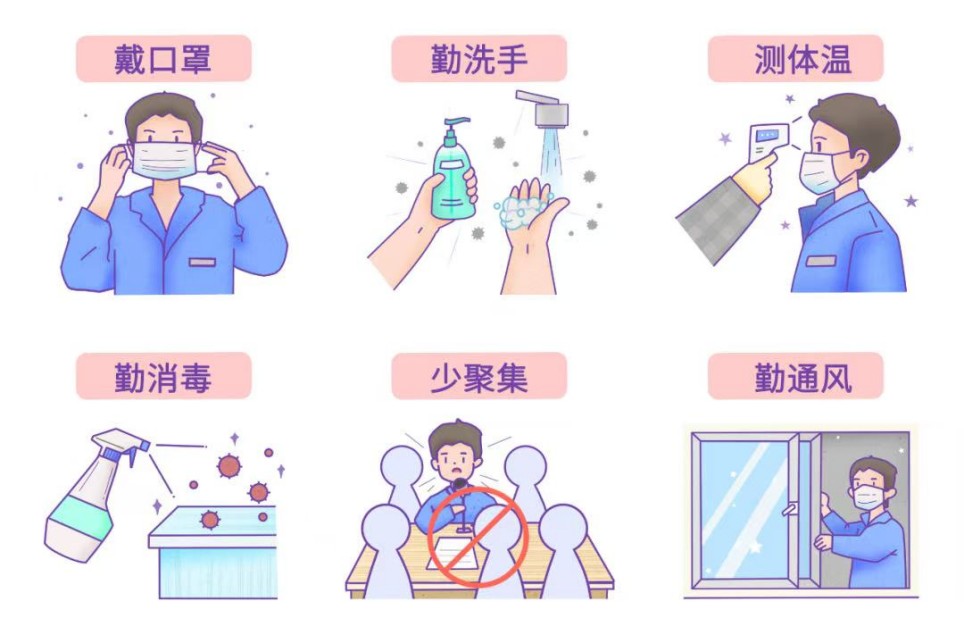 戴口罩

勤洗手

测体温

勤消毒

少聚集

勤通风