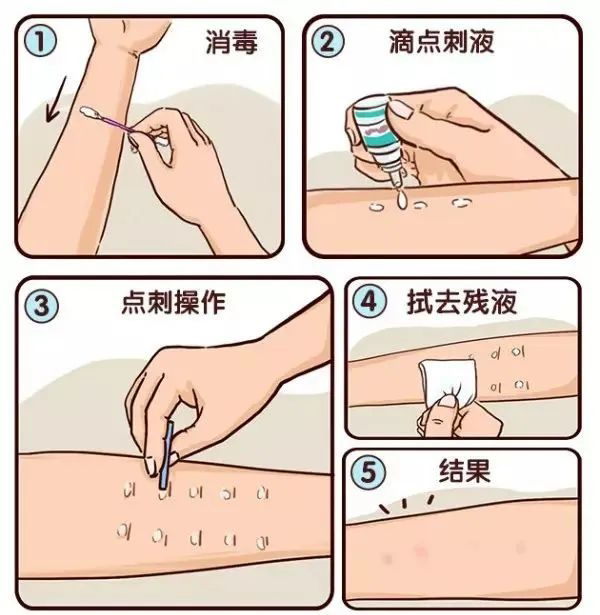 ① 消毒

② 滴点刺液

③ 点刺操作

④ 拭去残液

⑤ 结果