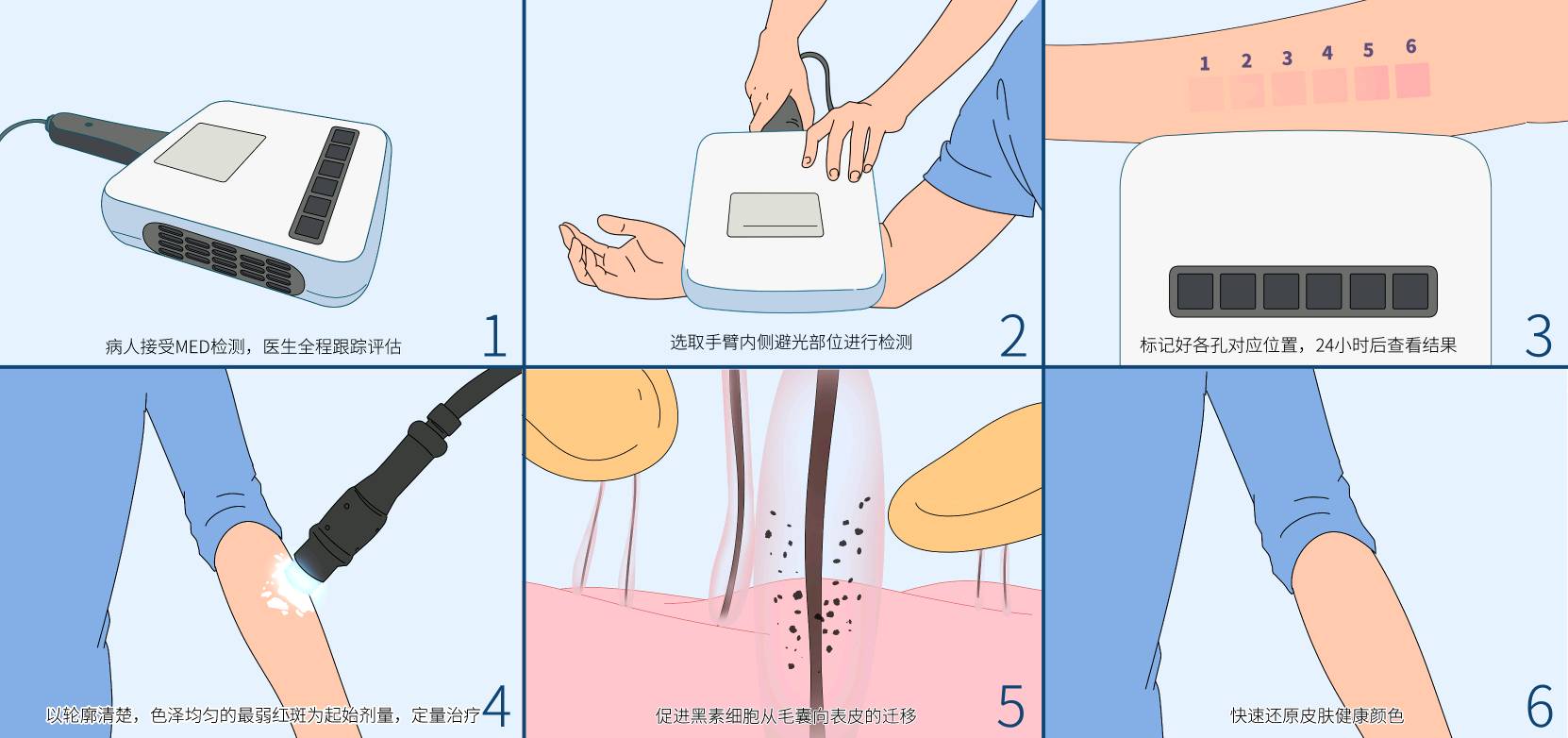 病人接受MED检测，医生全程跟踪评估 1

选取手臂内侧避光部位进行检测 2

1 2 3 4 5 6

标记好各孔对应位置，24小时后查看结果 3

以轮廓清楚，色泽均匀的最弱红斑为起始剂量，定量治疗 4

促进黑素细胞从毛囊向表皮的迁移 5

快速还原皮肤健康颜色 6