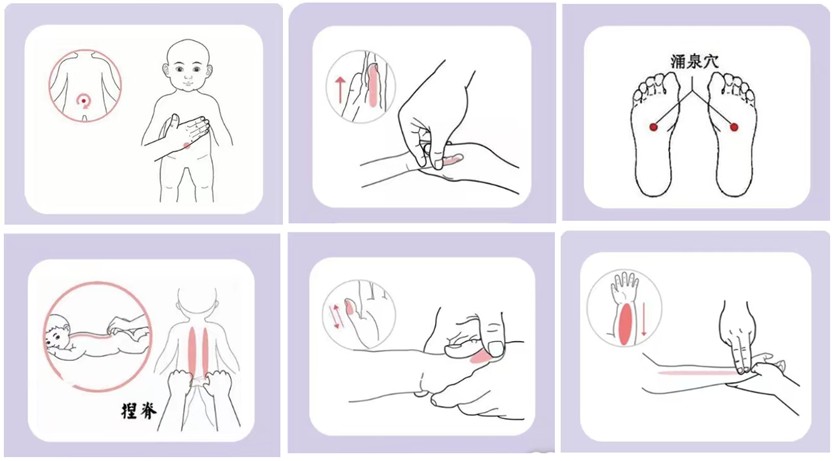 涌泉穴

捏脊