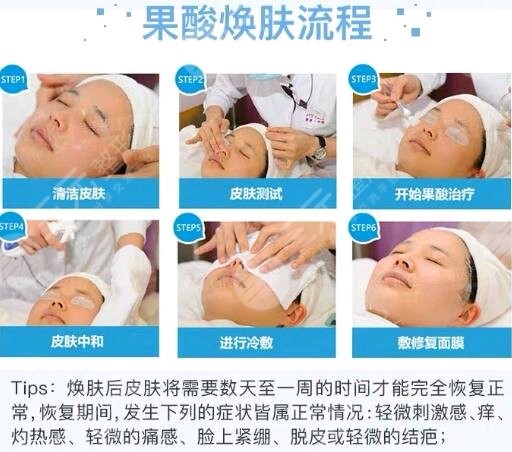 果酸焕肤流程

STEP1
清洁皮肤

STEP2
皮肤测试

STEP3
开始果酸治疗

STEP4
皮肤中和

STEP5
进行冷敷

STEP6
敷修复面膜

Tips：焕肤后皮肤将需要数天至一周的时间才能完全恢复正常，恢复期间，发生下列的症状皆属正常情况：轻微刺激感、痒、灼热感、轻微的痛感、脸上紧绷、脱皮或轻微的结疤；