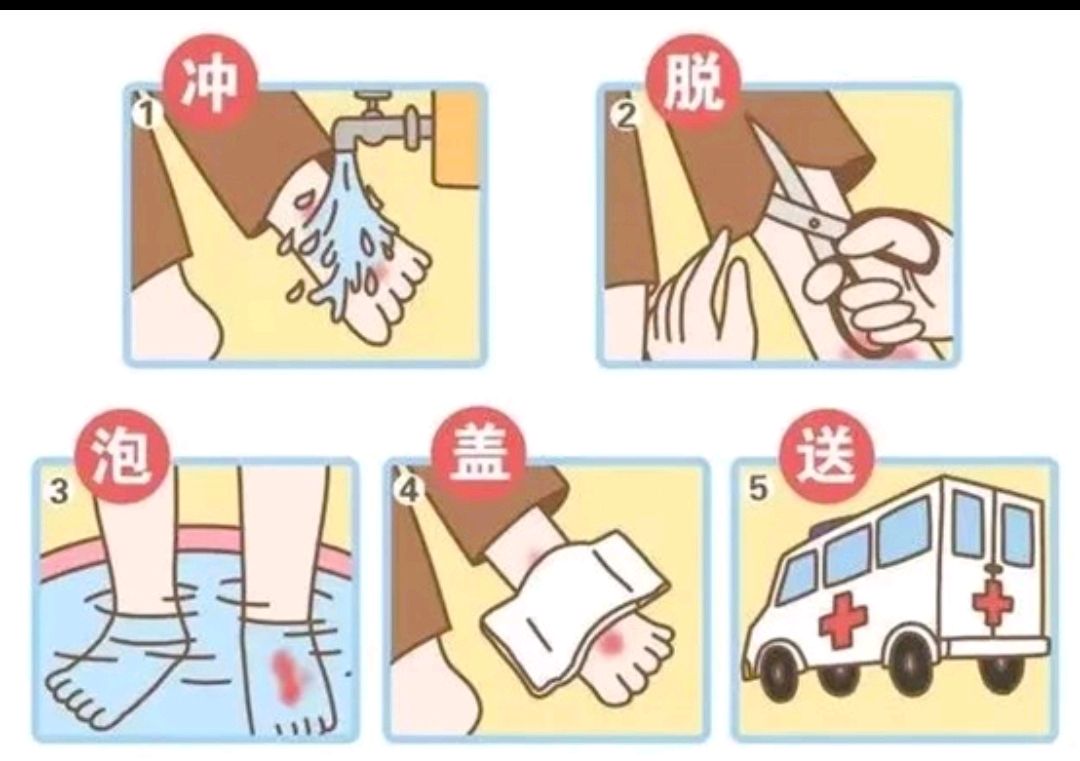 1 冲

2 脱

3 泡

4 盖

5 送