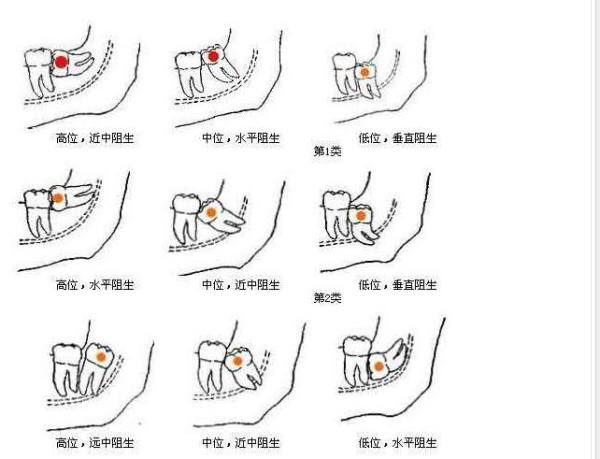 高位，近中阻生

中位，水平阻生

低位，垂直阻生

第1类

高位，水平阻生

中位，近中阻生

低位，垂直阻生

第2类

高位，远中阻生

中位，近中阻生

低位，水平阻生