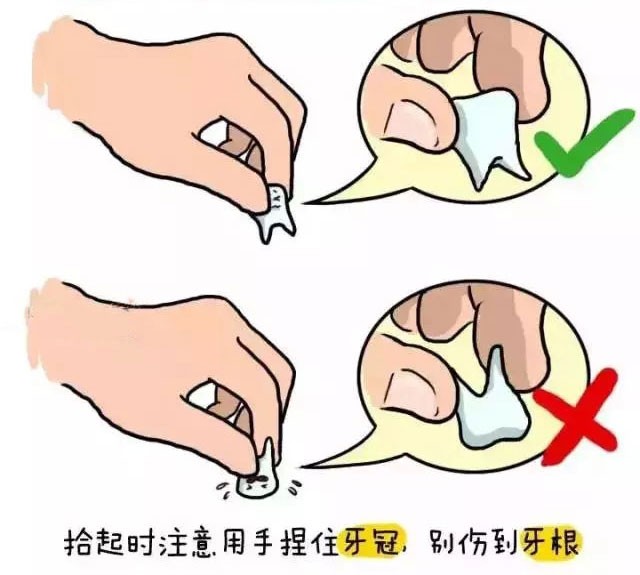 拾起时注意用手捏住牙冠，别伤到牙根