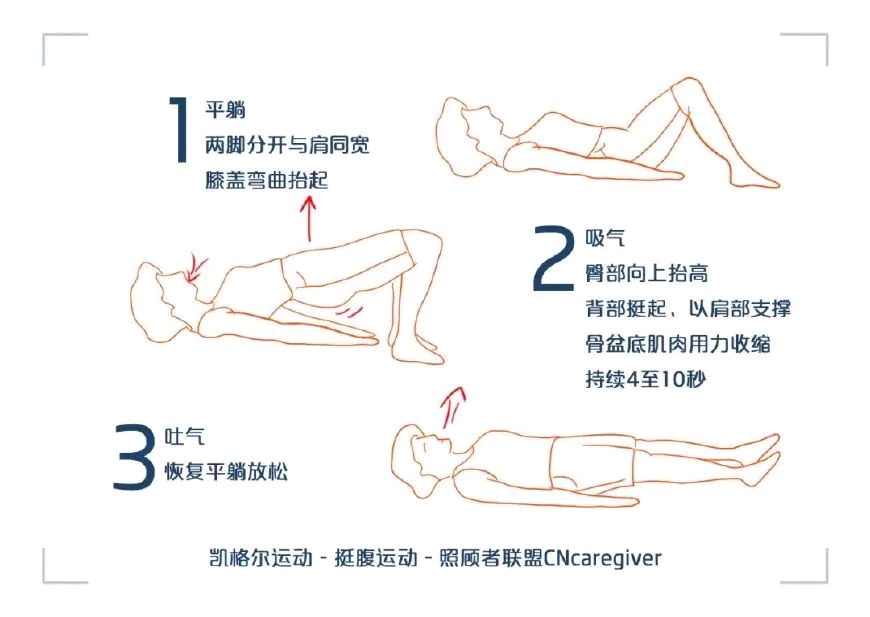 1 平躺
两脚分开与肩同宽
膝盖弯曲抬起

2 吸气
臀部向上抬高
背部挺起、以肩部支撑
骨盆底肌肉用力收缩
持续4至10秒

3 吐气
恢复平躺放松

凯格尔运动 - 挺腹运动 - 照顾者联盟CNcaregiver