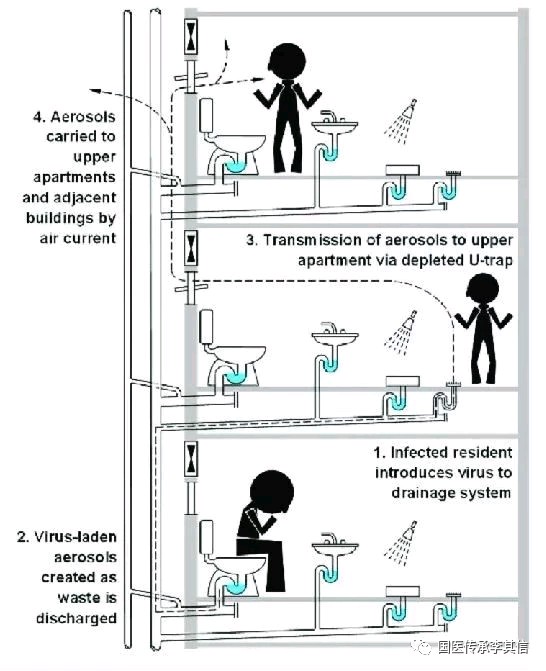 4. Aerosols carried to upper apartments and adjacent buildings by air current

3. Transmission of aerosols to upper apartment via depleted U-trap

1. Infected resident introduces virus to drainage system

2. Virus-laden aerosols created as waste is discharged

国医传承李其信