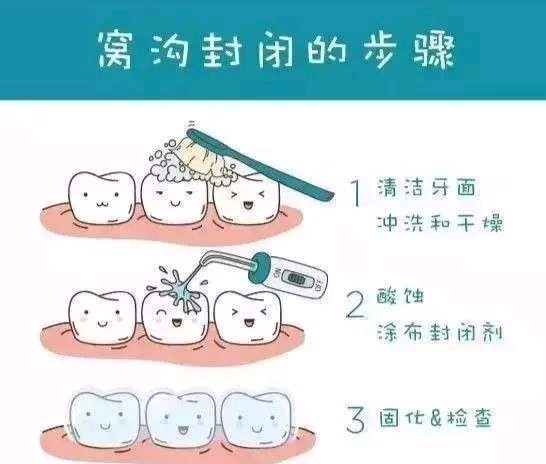 窝沟封闭的步骤

1 清洁牙面
冲洗和干燥

ON OFF

2 酸蚀
涂布封闭剂

3 固化&检查